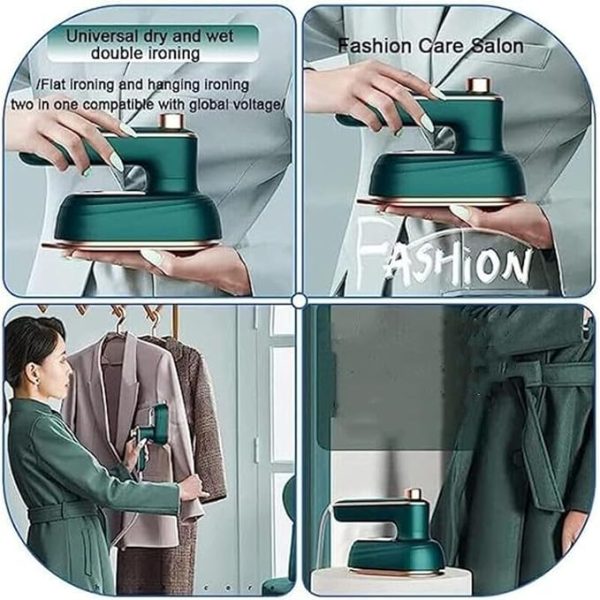 Universal dry and wet double ironing

/Flat ironing and hanging ironing two in one compatible with global voltage/

Fashion Care Salon

FASHION